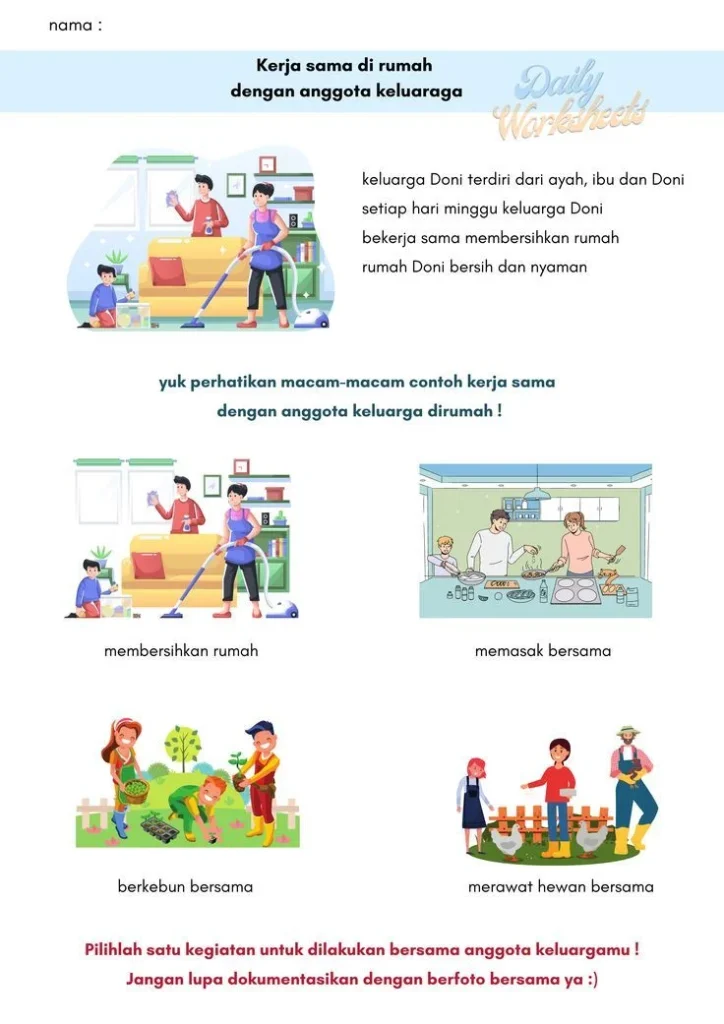 nama :

Kerja sama di rumah
dengan anggota keluaraga

Daily Worksheets

keluarga Doni terdiri dari ayah, ibu dan Doni
setiap hari minggu keluarga Doni
bekerja sama membersihkan rumah
rumah Doni bersih dan nyaman

yuk perhatikan macam-macam contoh kerja sama
dengan anggota keluarga dirumah !

membersihkan rumah

memasak bersama

berkebun bersama

merawat hewan bersama

Pilihlah satu kegiatan untuk dilakukan bersama anggota keluargamu !
Jangan lupa dokumentasikan dengan berfoto bersama ya :)