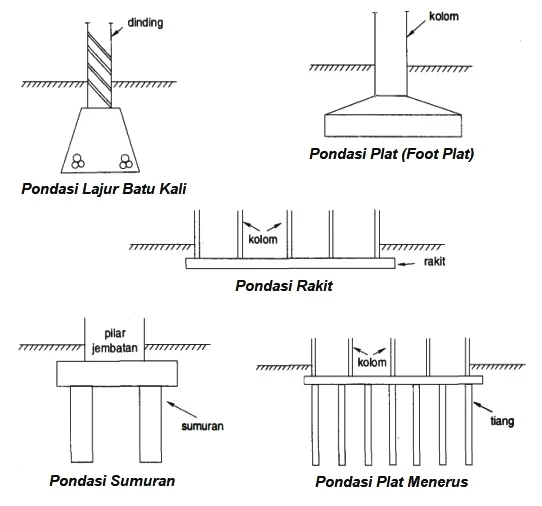 dinding

Pondasi Lajur Batu Kali

kolom

Pondasi Plat (Foot Plat)

kolom

rakit

Pondasi Rakit

pilar jembatan

sumuran

Pondasi Sumuran

kolom

tiang

Pondasi Plat Menerus