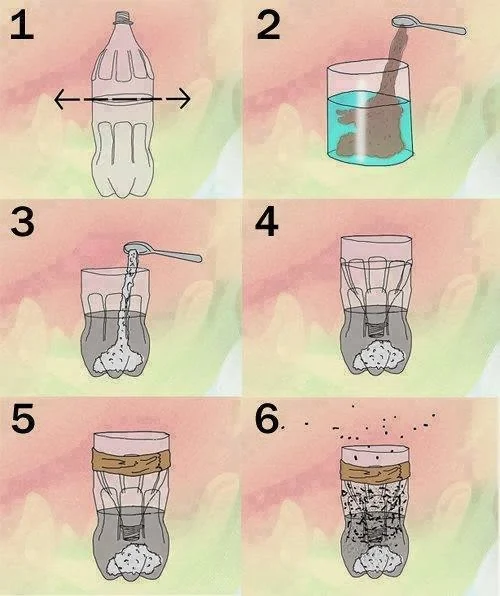 1
2
3
4
5
6